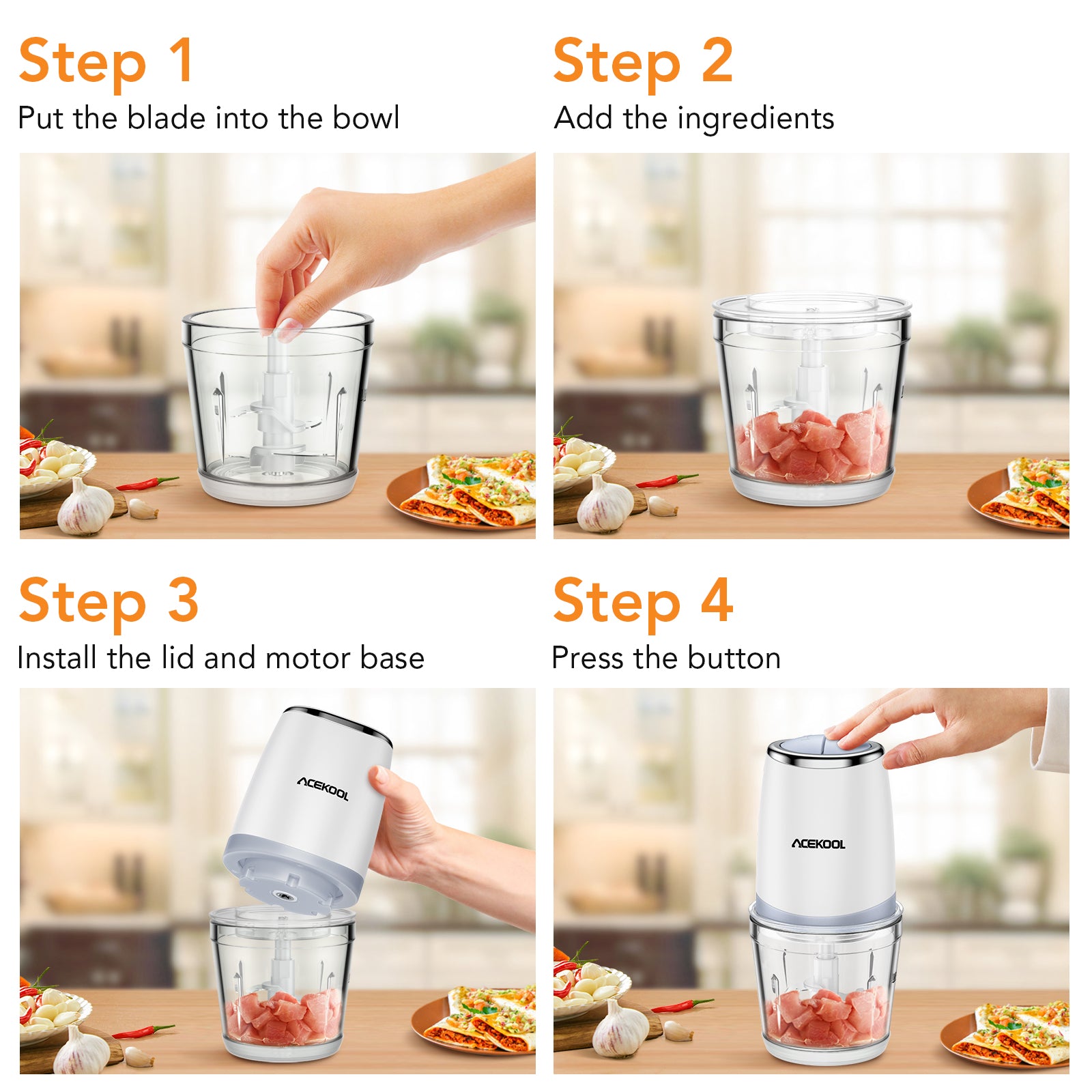 Step 1
Put the blade into the bowl

Step 2
Add the ingredients

Step 3
Install the lid and motor base

ACEKOOL

Step 4
Press the button

ACEKOOL