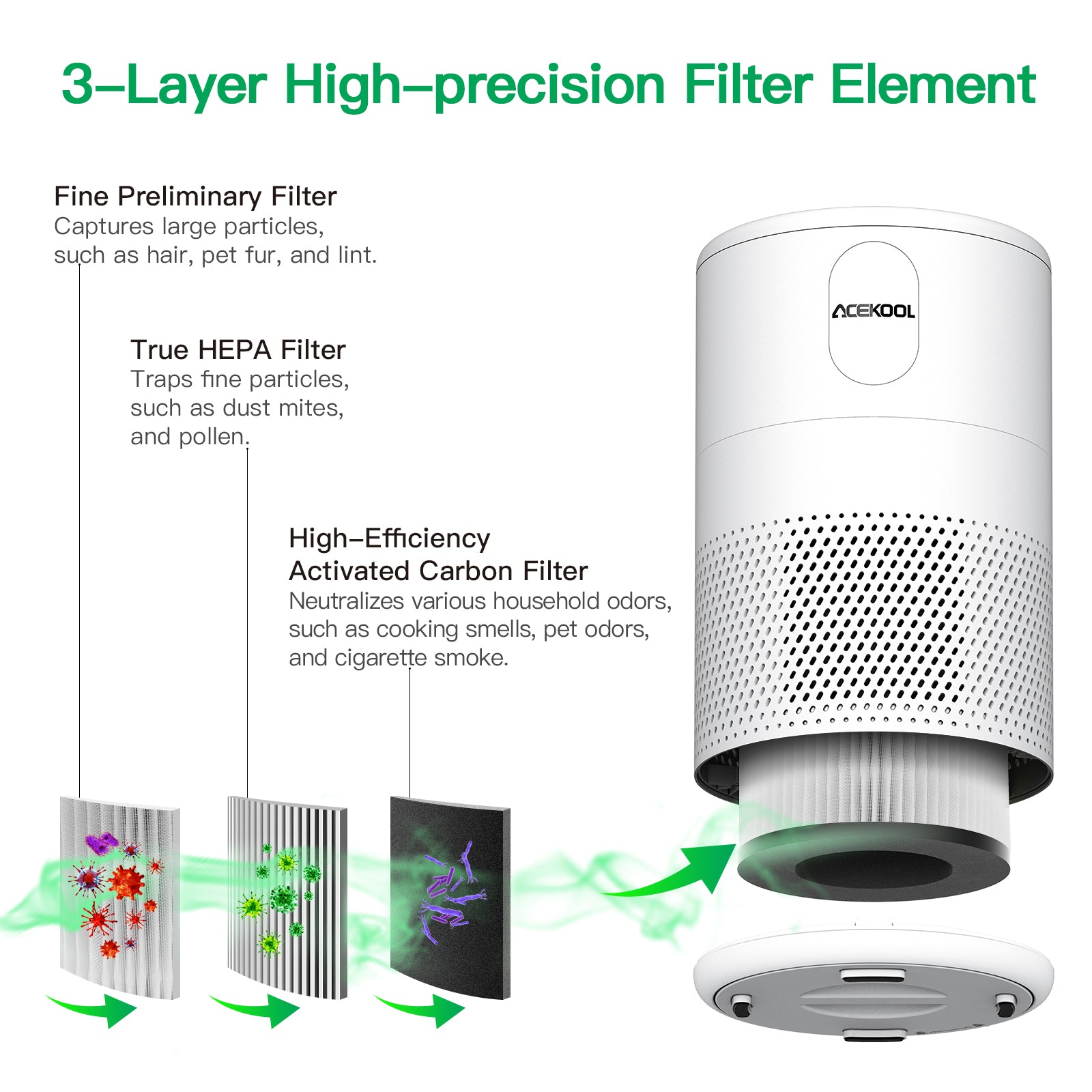 3–Layer High–precision Filter Element

Fine Preliminary Filter
Captures large particles, such as hair, pet fur, and lint.

True HEPA Filter
Traps fine particles, such as dust mites, and pollen.

High–Efficiency
Activated Carbon Filter
Neutralizes various household odors, such as cooking smells, pet odors, and cigarette smoke.

ACEKOOL