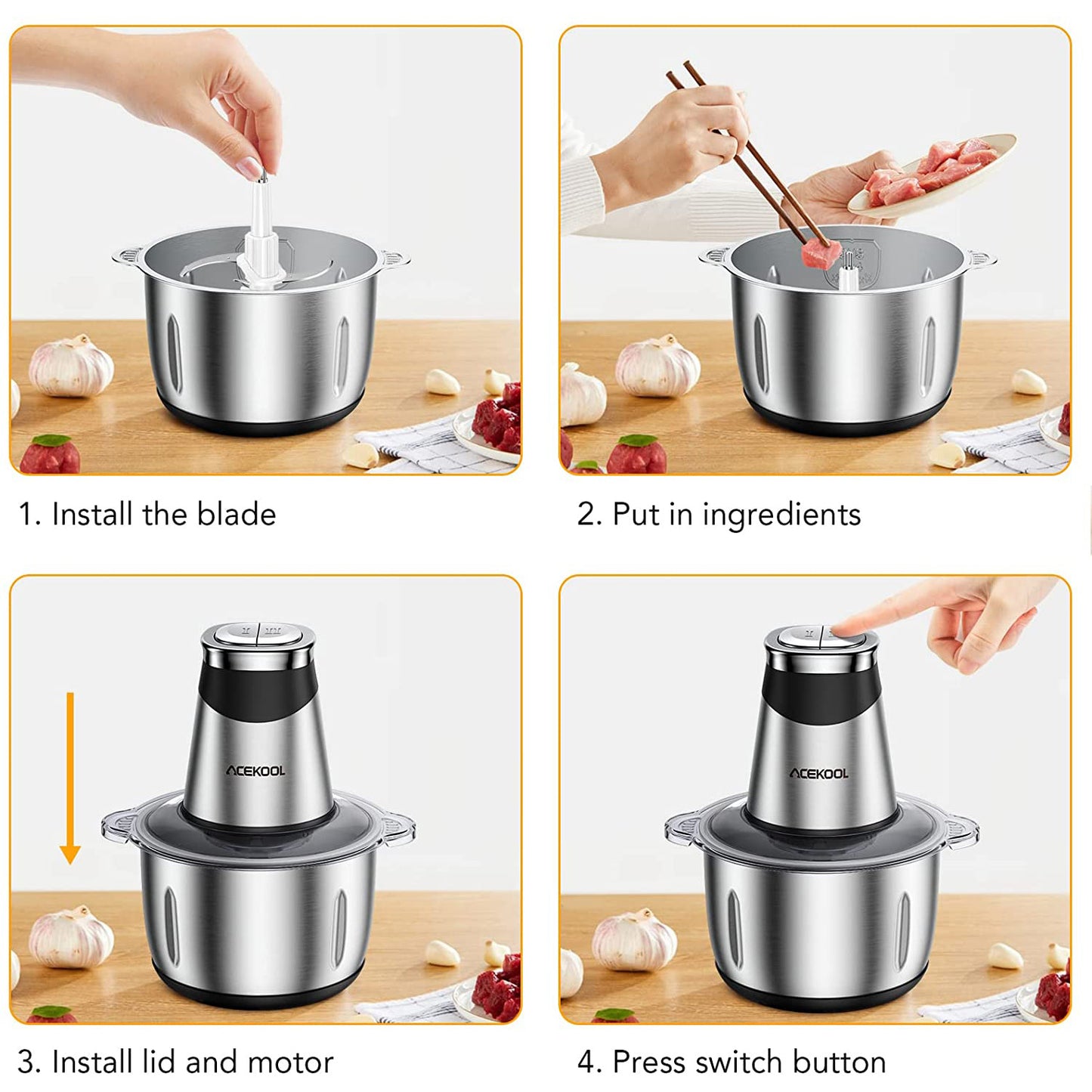 1. Install the blade

2. Put in ingredients

ACEKOOL

3. Install lid and motor

ACEKOOL

4. Press switch button