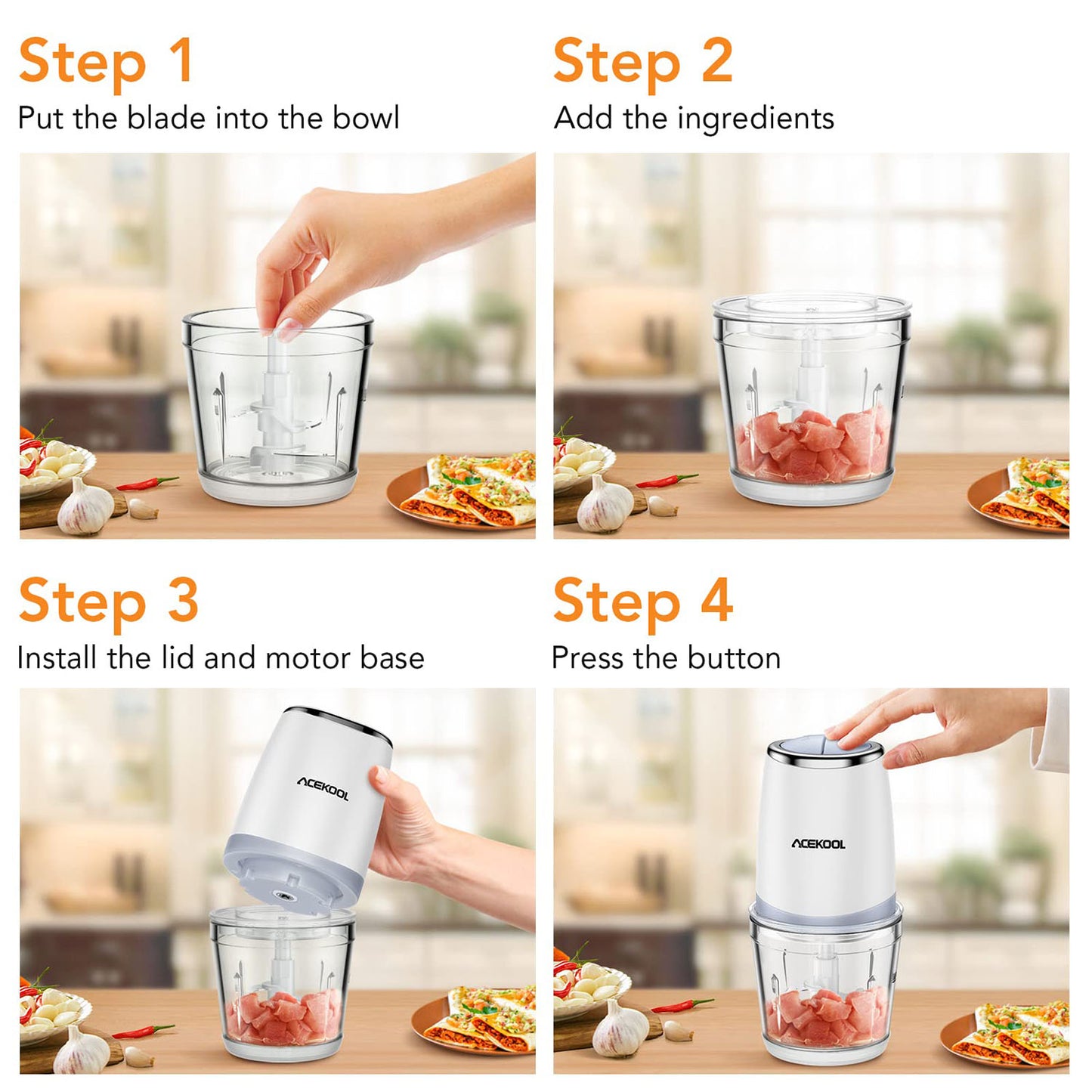 Step 1
Put the blade into the bowl

Step 2
Add the ingredients

Step 3
Install the lid and motor base

ACEKOOL

Step 4
Press the button

ACEKOOL